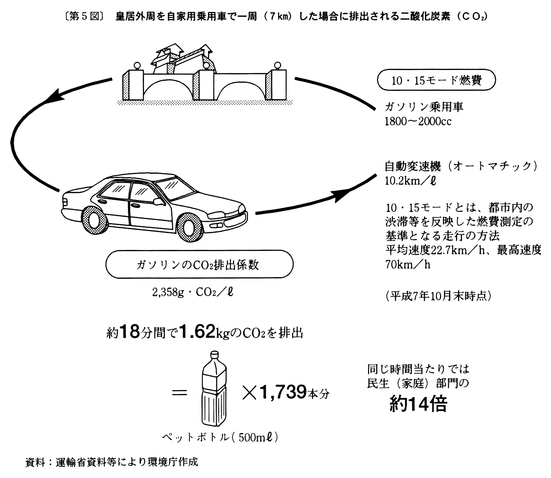 〔第5図〕 皇居外周を自家用乗用車で一周（7km）した場合に排出される二酸化炭素（$CO_2$）

10・15モード燃費

ガソリン乗用車
1800～2000cc

自動変速機（オートマチック）
10.2km／ℓ

10・15モードとは、都市内の渋滞等を反映した燃費測定の基準となる走行の方法
平均速度22.7km／h、最高速度70km／h

（平成7年10月末時点）

ガソリンの$CO_2$排出係数

2,358g・$CO_2$／ℓ

約18分間で1.62kgの$CO_2$を排出

＝ ×1,739本分

ペットボトル（500mℓ）

同じ時間当たりでは
民生（家庭）部門の
約14倍

資料：運輸省資料等により環境庁作成